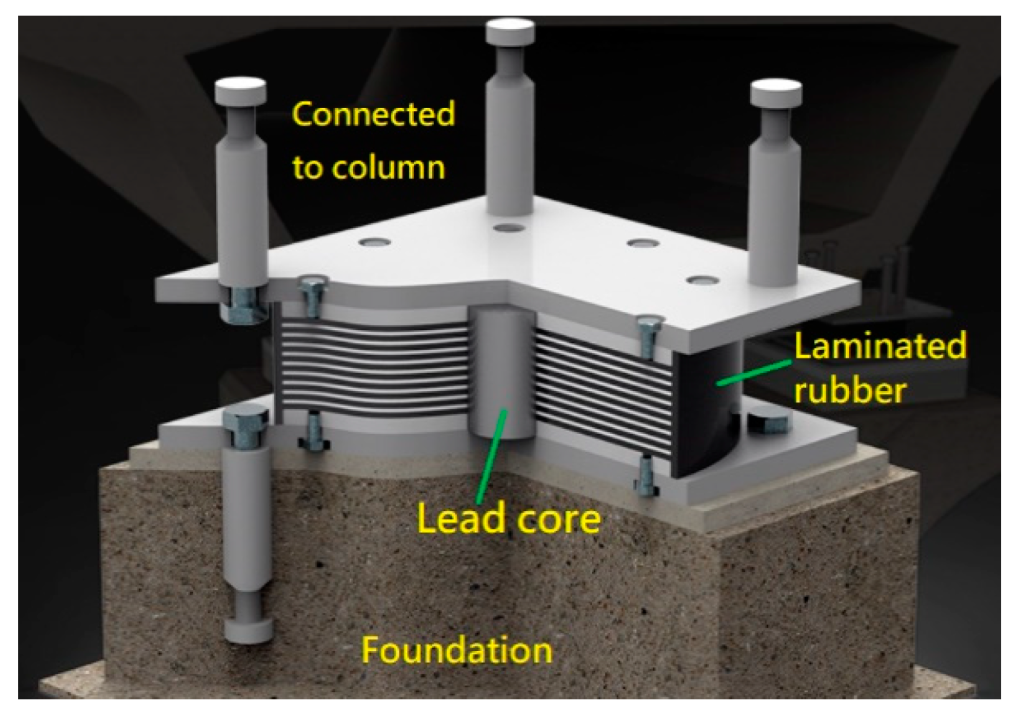 Connected to column

Laminated rubber

Lead core

Foundation